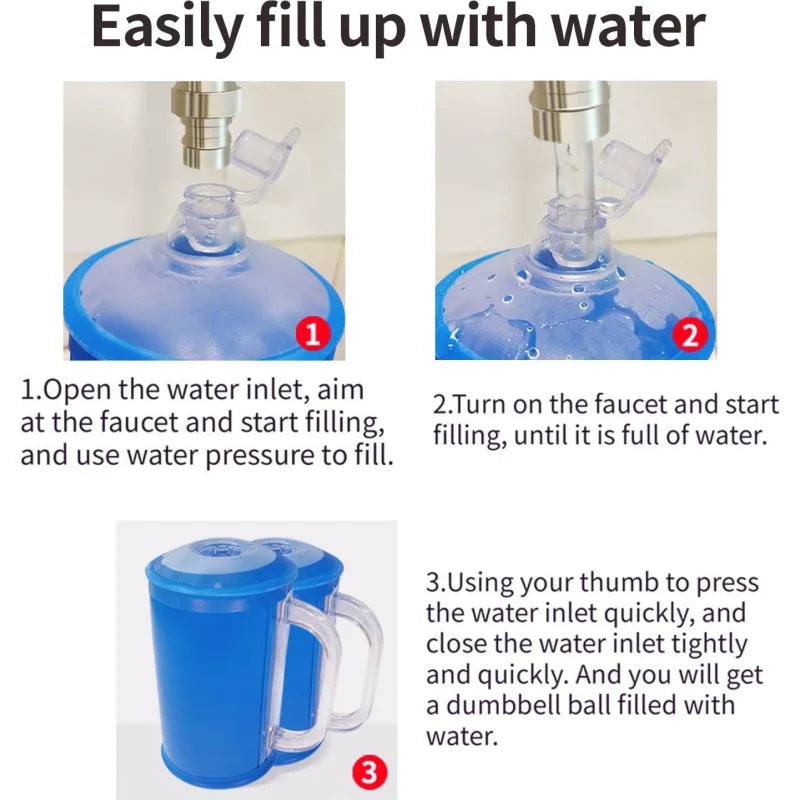 Easily fill up with water

1

2

1.Open the water inlet, aim at the faucet and start filling, and use water pressure to fill.

2.Turn on the faucet and start filling, until it is full of water.

3

3.Using your thumb to press the water inlet quickly, and close the water inlet tightly and quickly. And you will get a dumbbell ball filled with water.